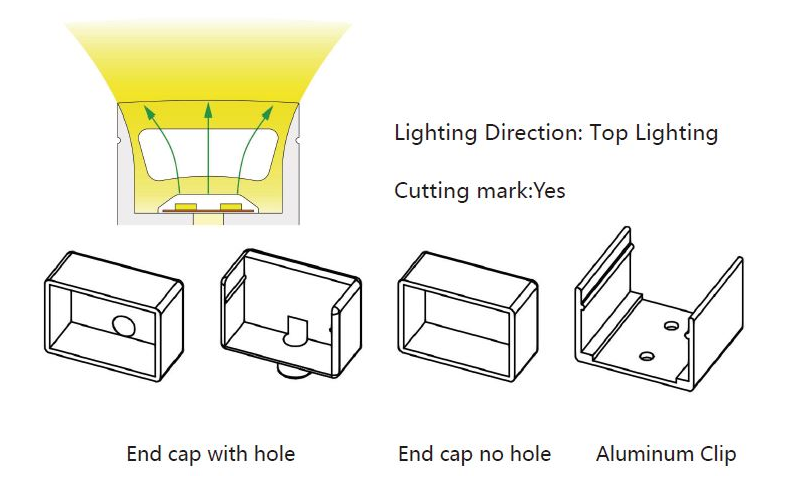 Lighting Direction: Top Lighting

Cutting mark:Yes

End cap with hole

End cap no hole

Aluminum Clip