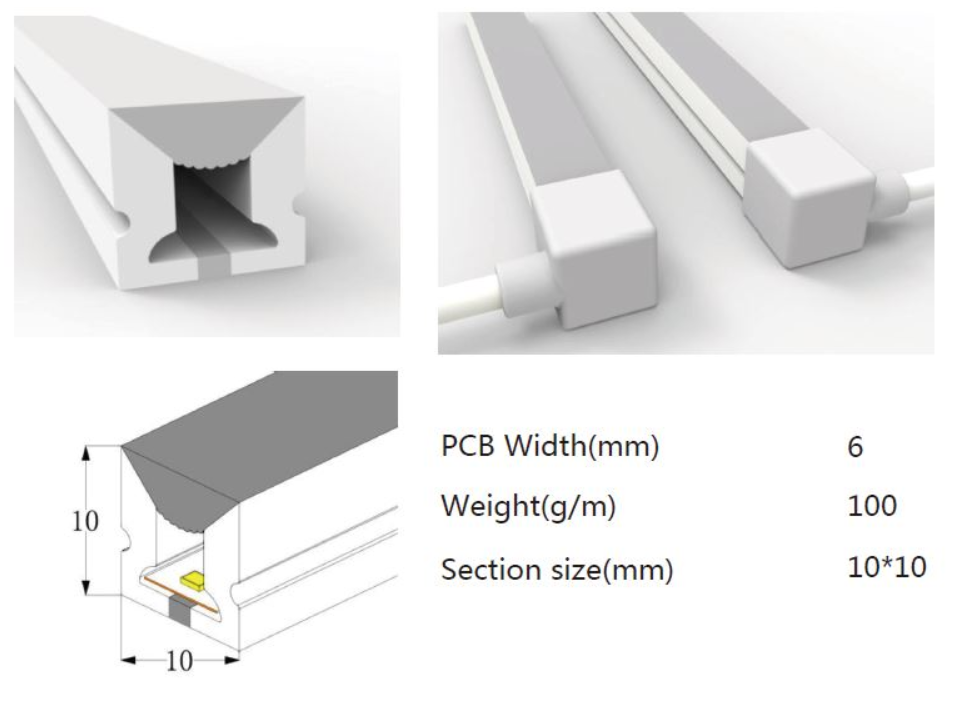 10

10

| PCB Width(mm) | 6 |
|---|---|
| Weight(g/m) | 100 |
| Section size(mm) | 10*10 |