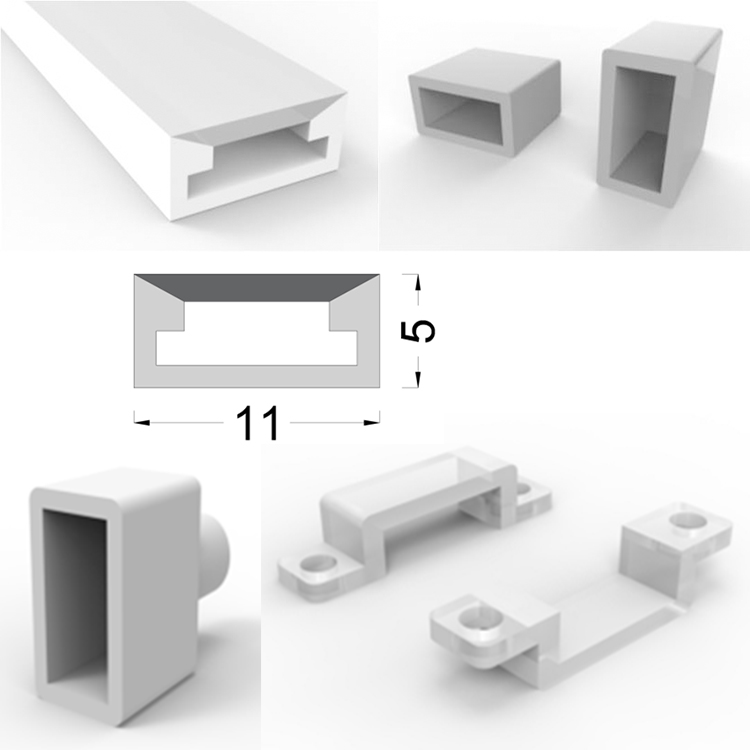 5
11