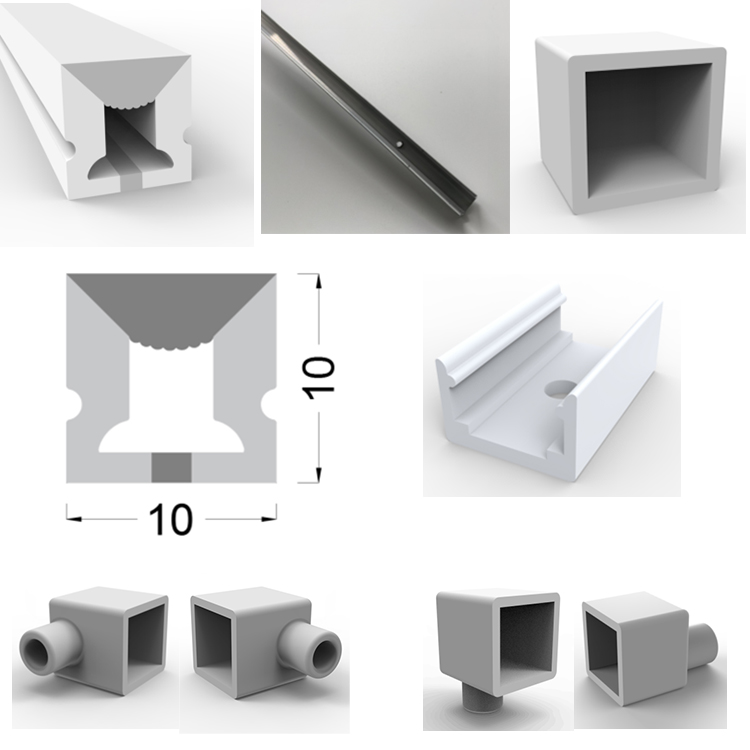 10

10