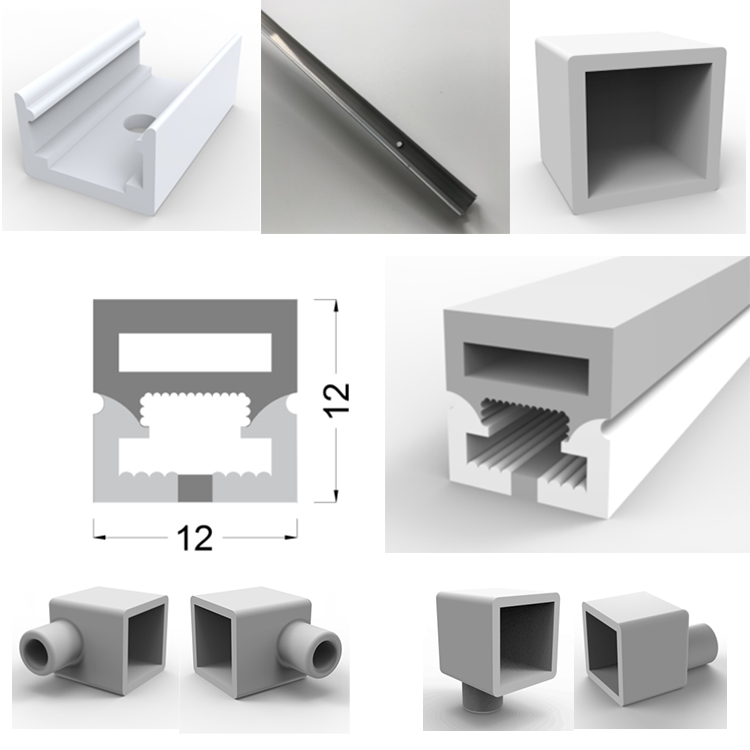 12

12