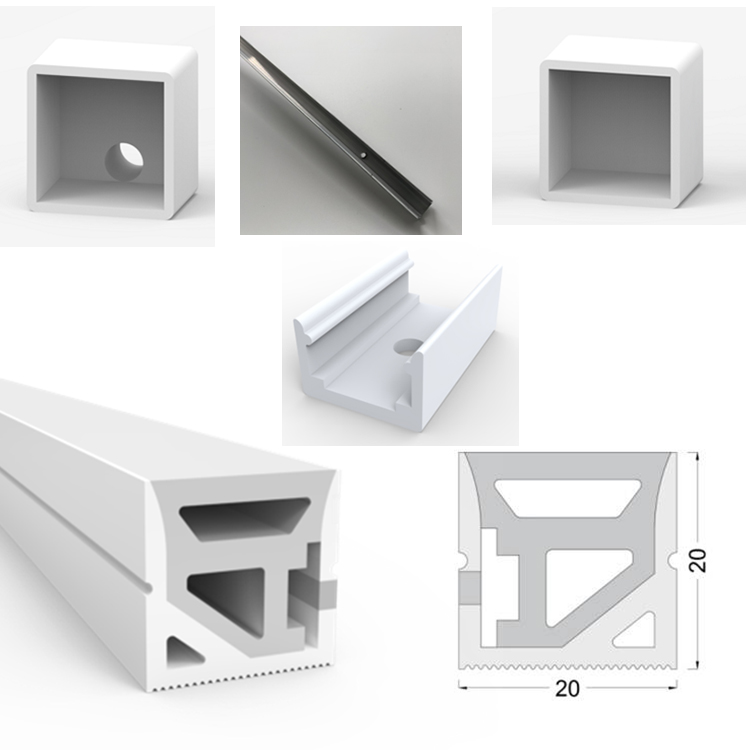 20

20