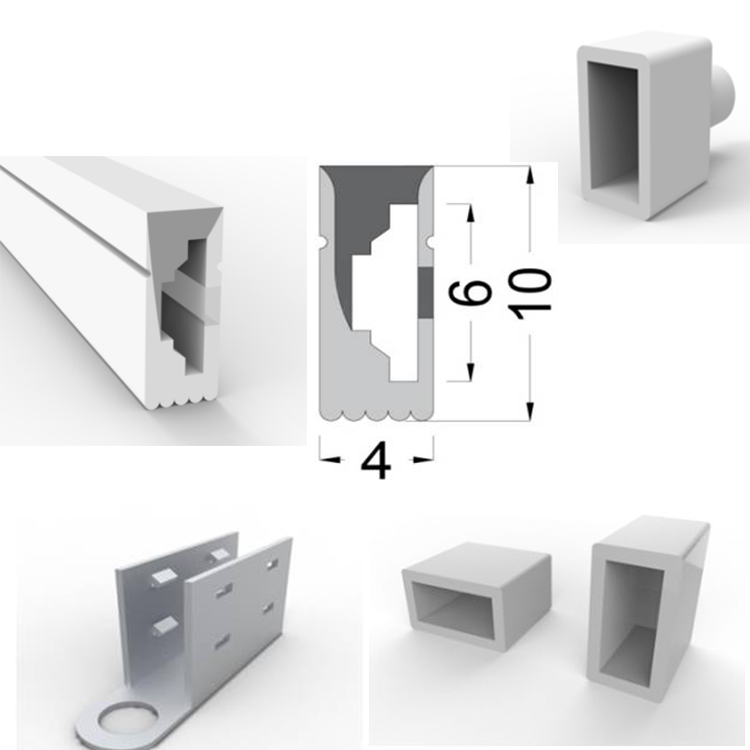 6
10
4